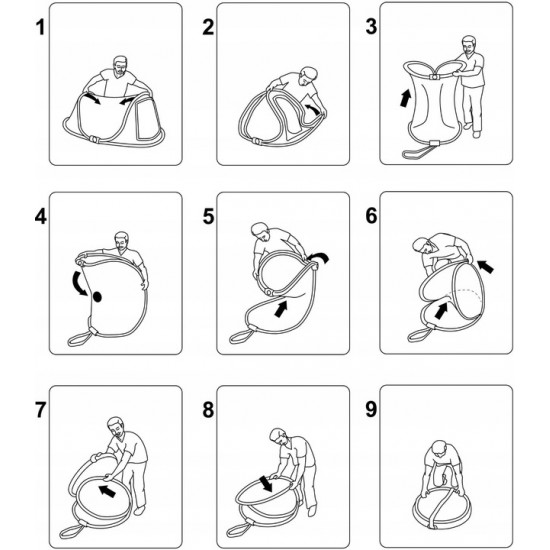 1

2

3

4

5

6

7

8

9